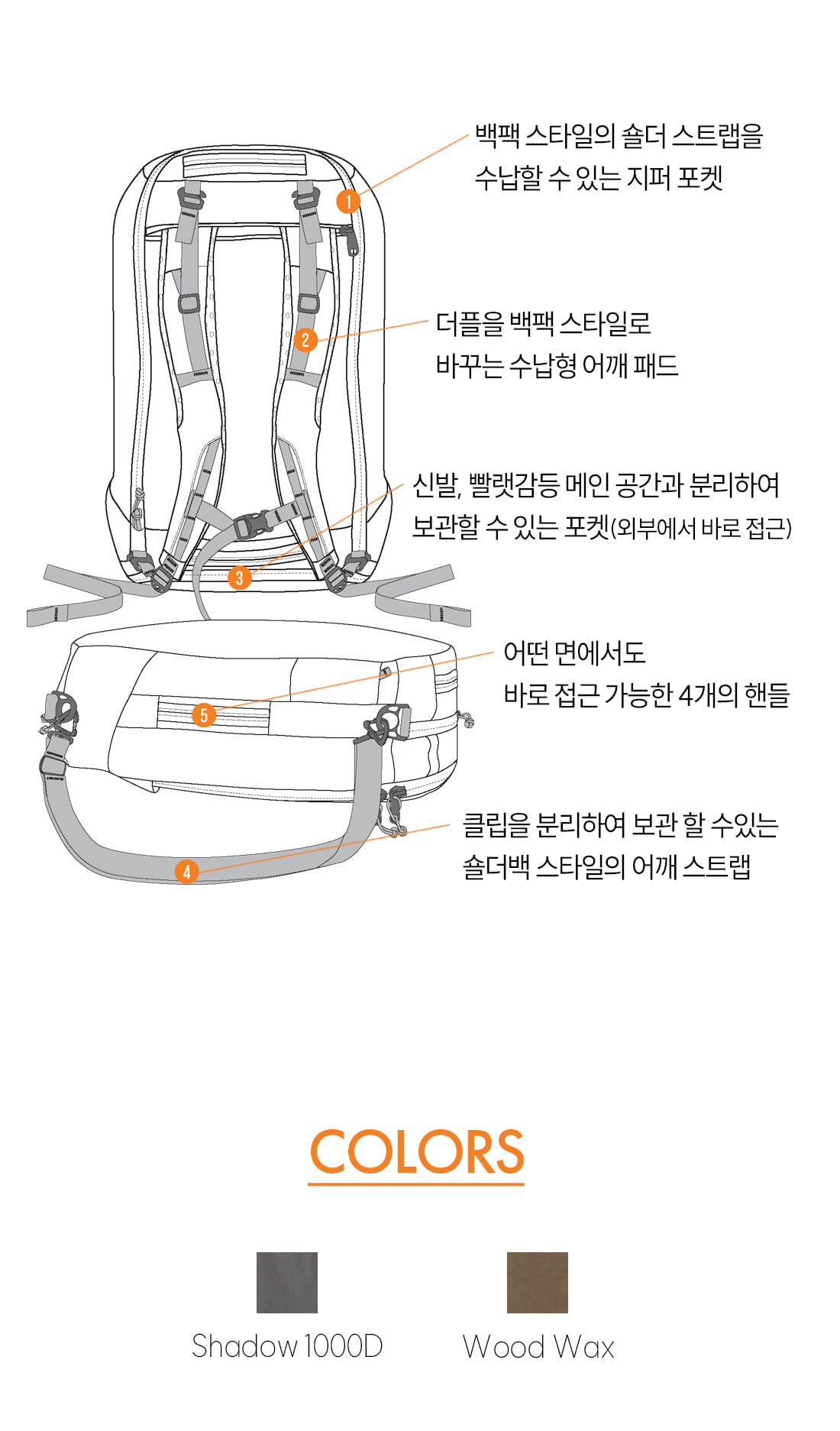 1
백팩 스타일의 숄더 스트랩을 수납할 수 있는 지퍼 포켓

2
더플을 백팩 스타일로 바꾸는 수납형 어깨 패드

3
신발, 빨랫감등 메인 공간과 분리하여 보관할 수 있는 포켓(외부에서 바로 접근)

5
어떤 면에서도 바로 접근 가능한 4개의 핸들

4
클립을 분리하여 보관 할 수있는 숄더백 스타일의 어깨 스트랩

COLORS

Shadow 1000D

Wood Wax